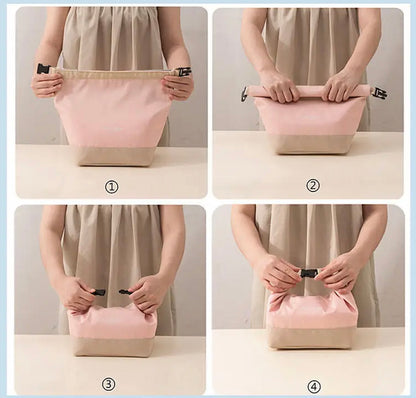 ①

②

③

④